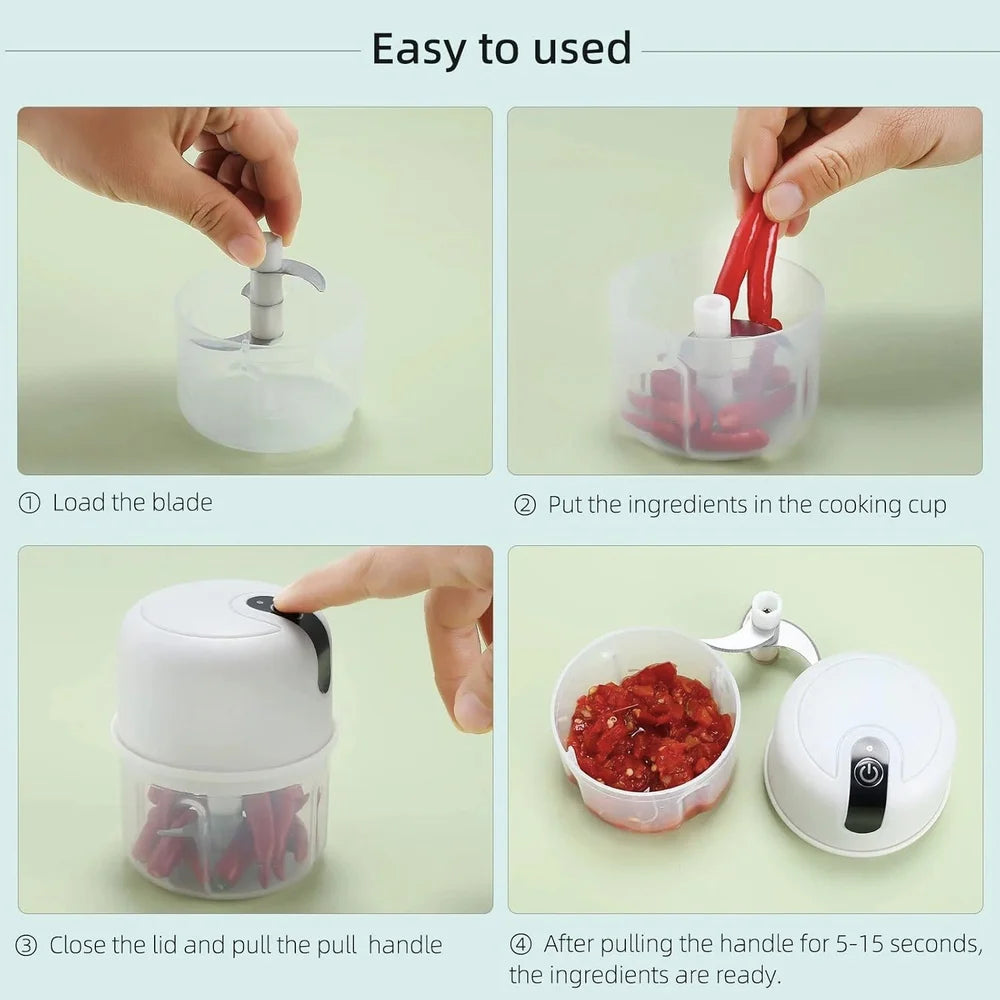 Easy to used

① Load the blade

② Put the ingredients in the cooking cup

③ Close the lid and pull the pull handle

④ After pulling the handle for 5-15 seconds, the ingredients are ready.